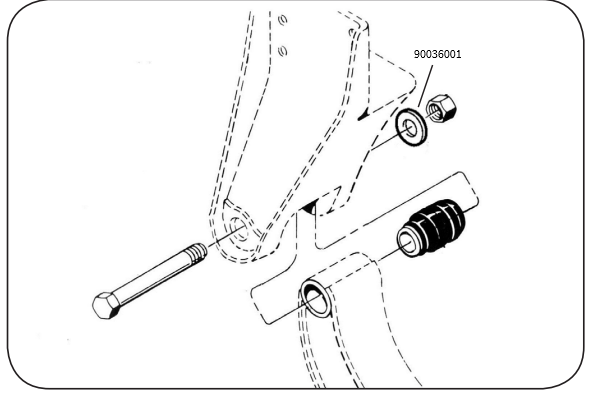 90036001